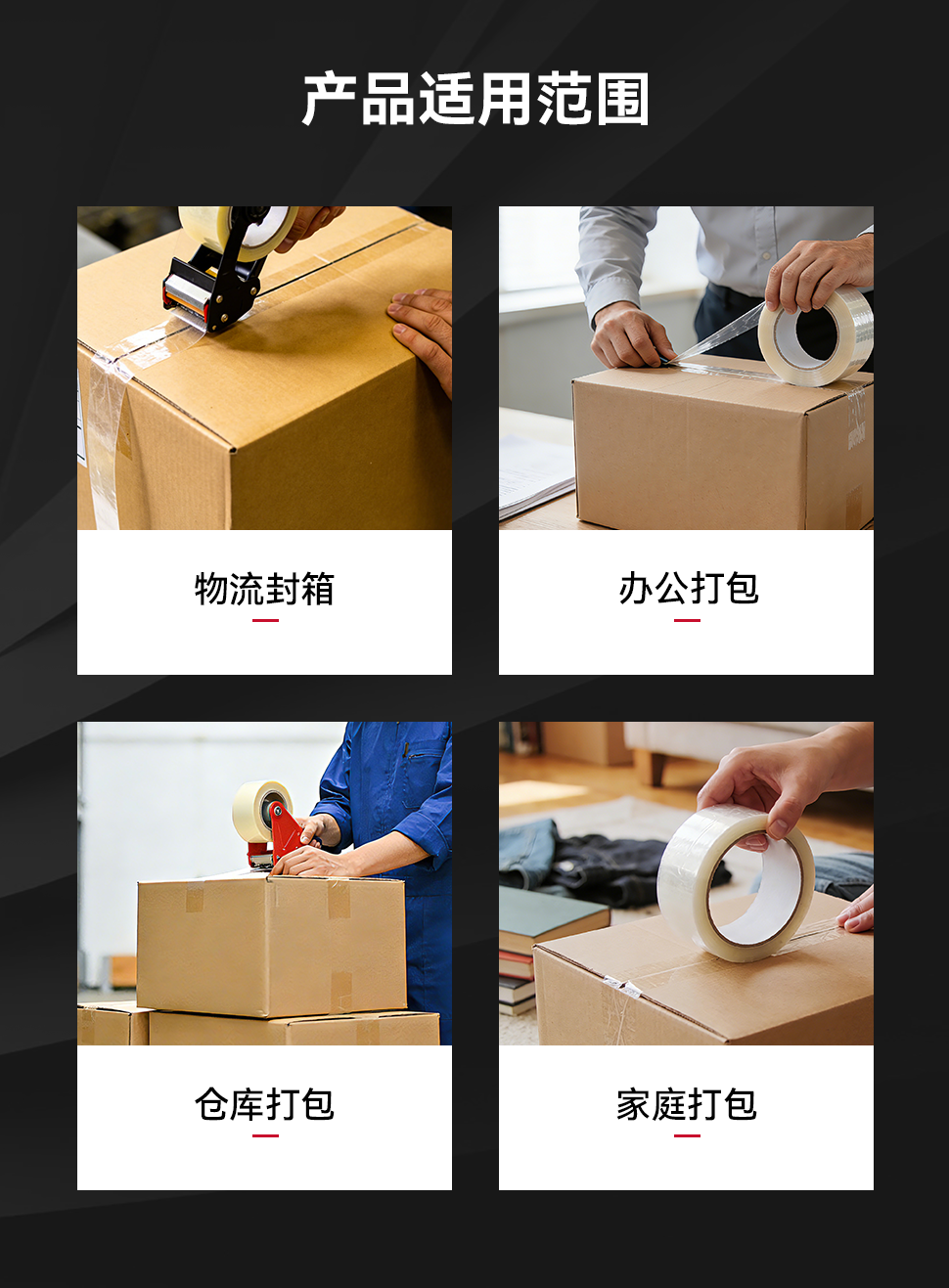 产品适用范围

物流封箱

办公打包

仓库打包

家庭打包