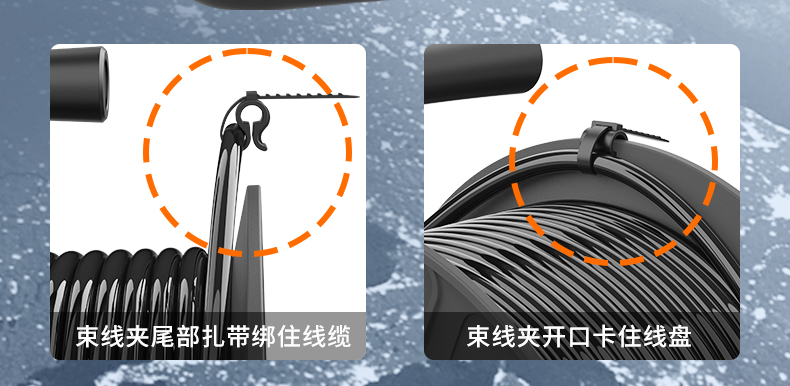 束线夹尾部扎带绑住线缆

束线夹开口卡住线盘