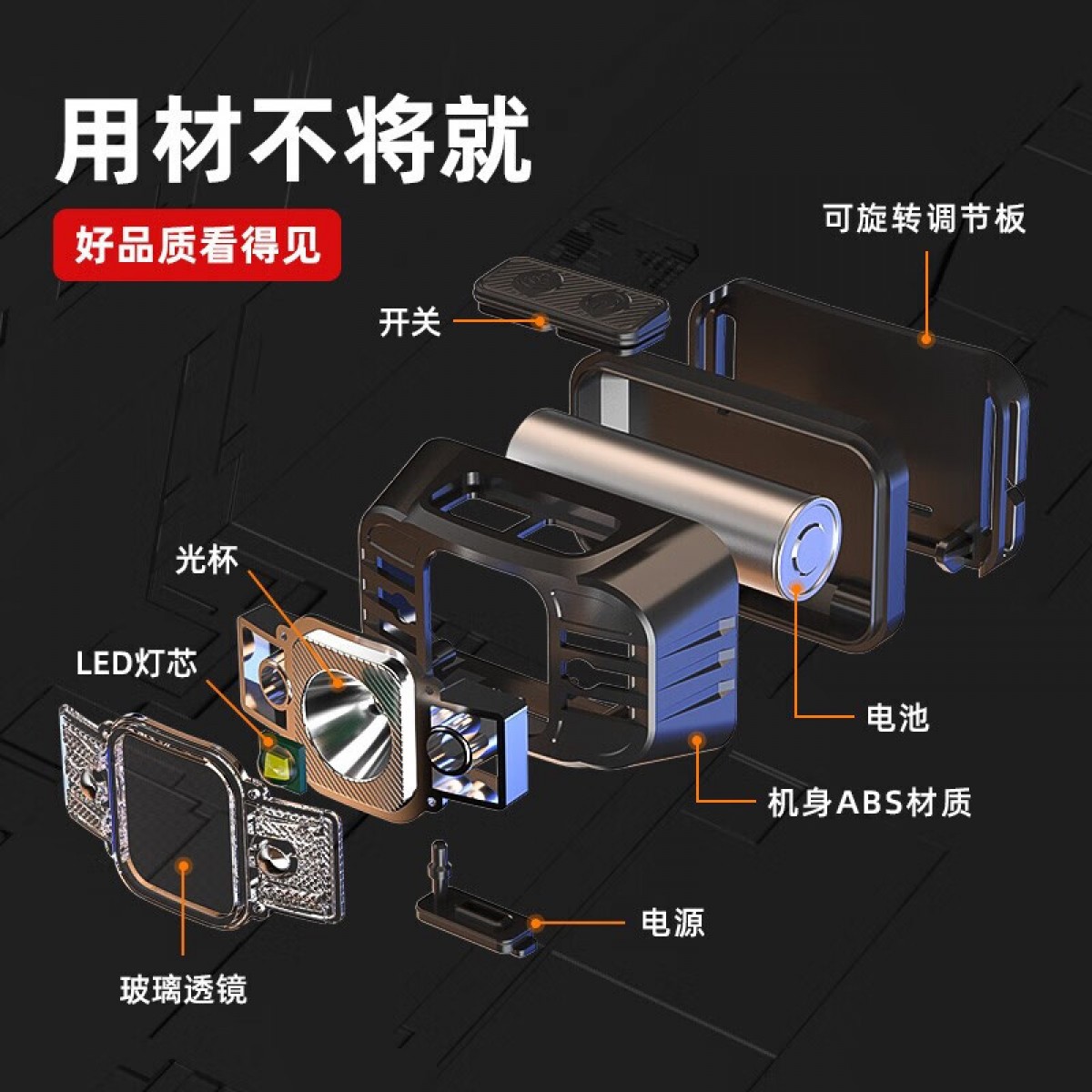 用材不将就

好品质看得见

可旋转调节板

开关

光杯

LED灯芯

电池

机身ABS材质

电源

玻璃透镜